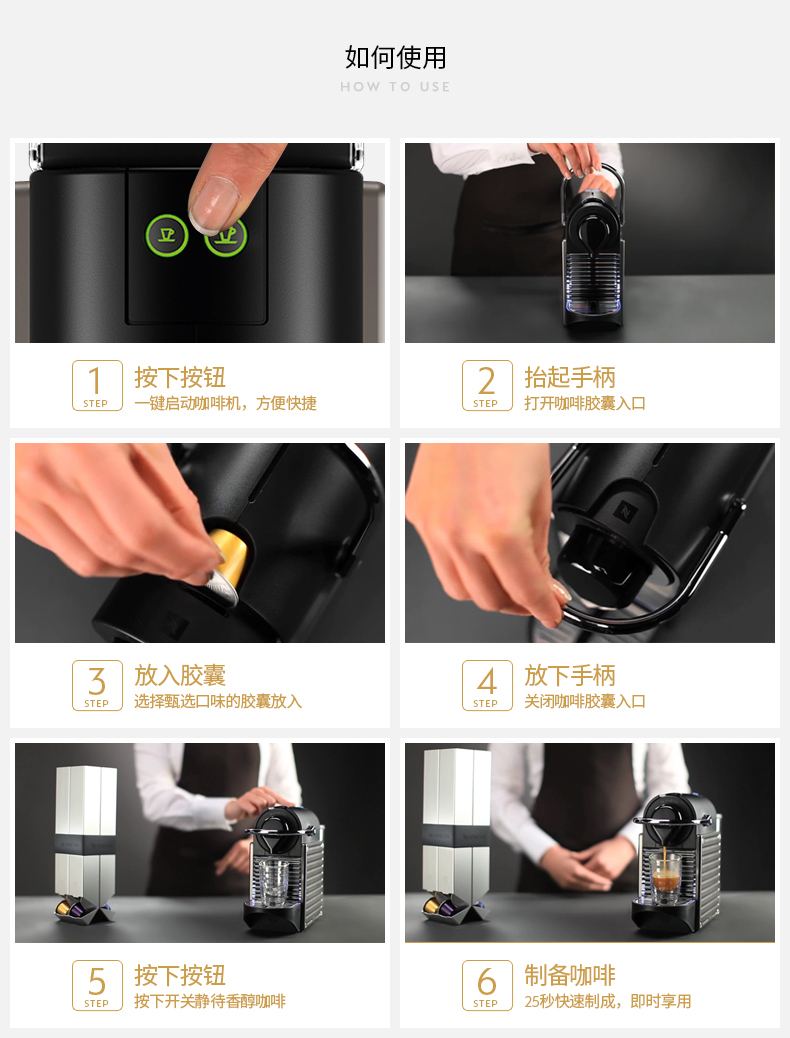 如何使用
HOW TO USE

1
STEP
按下按钮
一键启动咖啡机，方便快捷

2
STEP
抬起手柄
打开咖啡胶囊入口

3
STEP
放入胶囊
选择甄选口味的胶囊放入

4
STEP
放下手柄
关闭咖啡胶囊入口

5
STEP
按下按钮
按下开关静待香醇咖啡

6
STEP
制备咖啡
25秒快速制成，即时享用